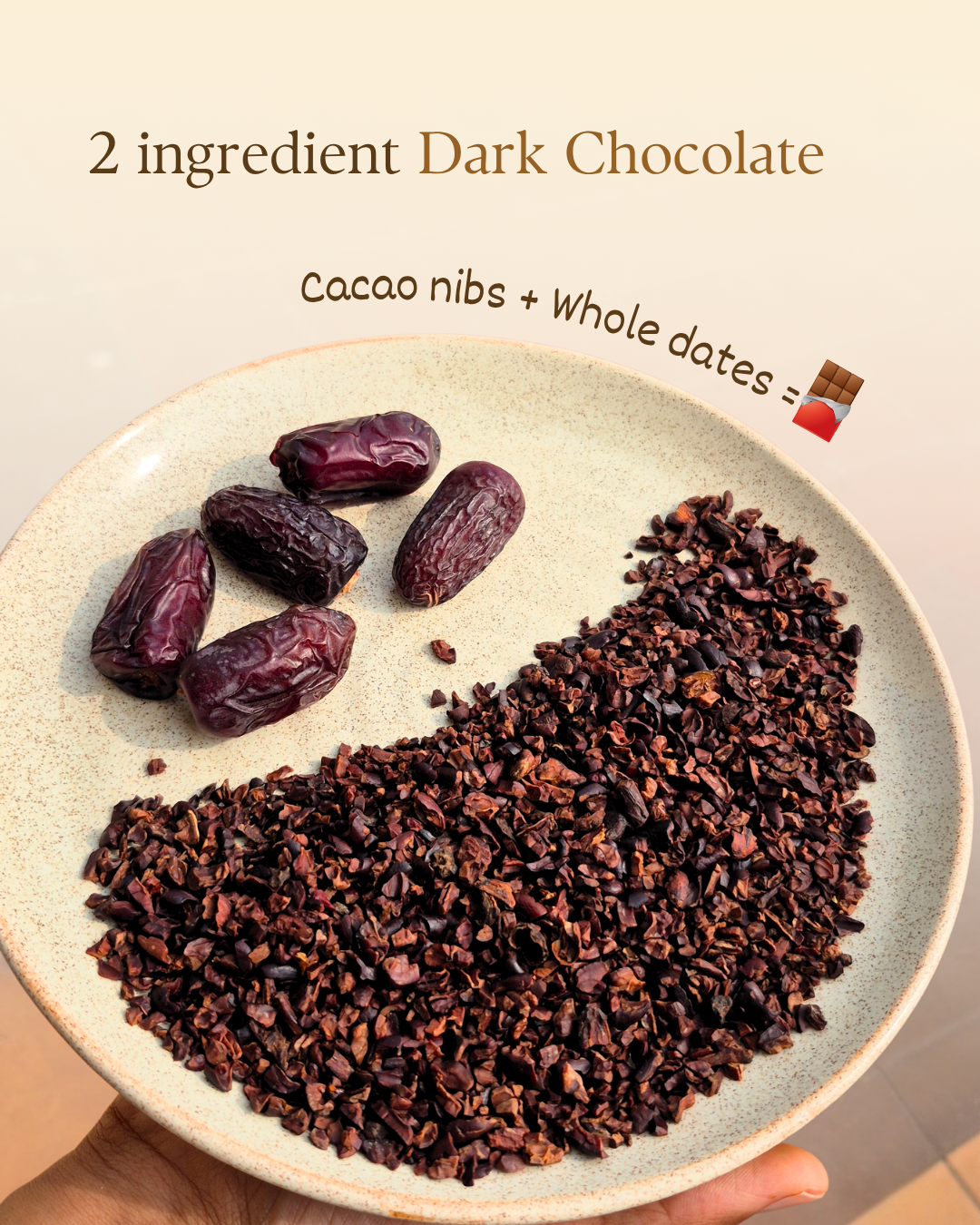 2 ingredient Dark Chocolate

Cacao nibs + Whole dates = 🍫